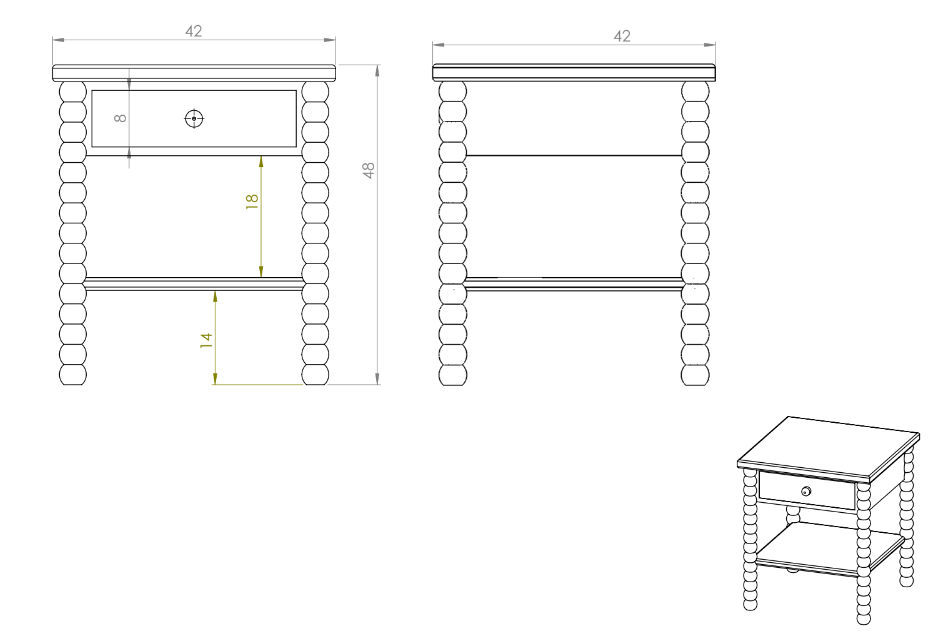 42
8
18
14
48
42