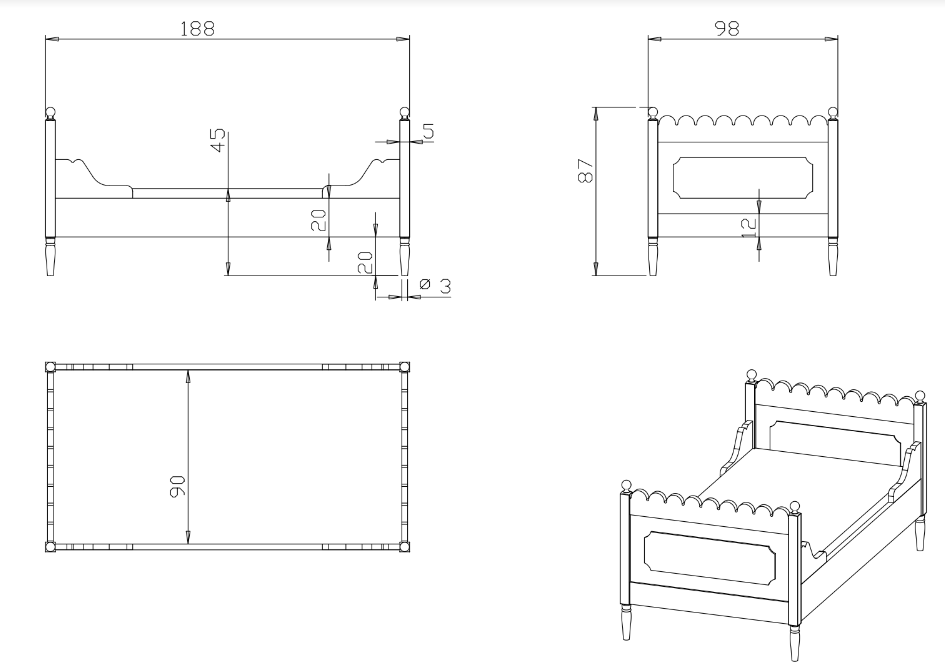 188

45

5

20

20

ø 3

98

87

12

90