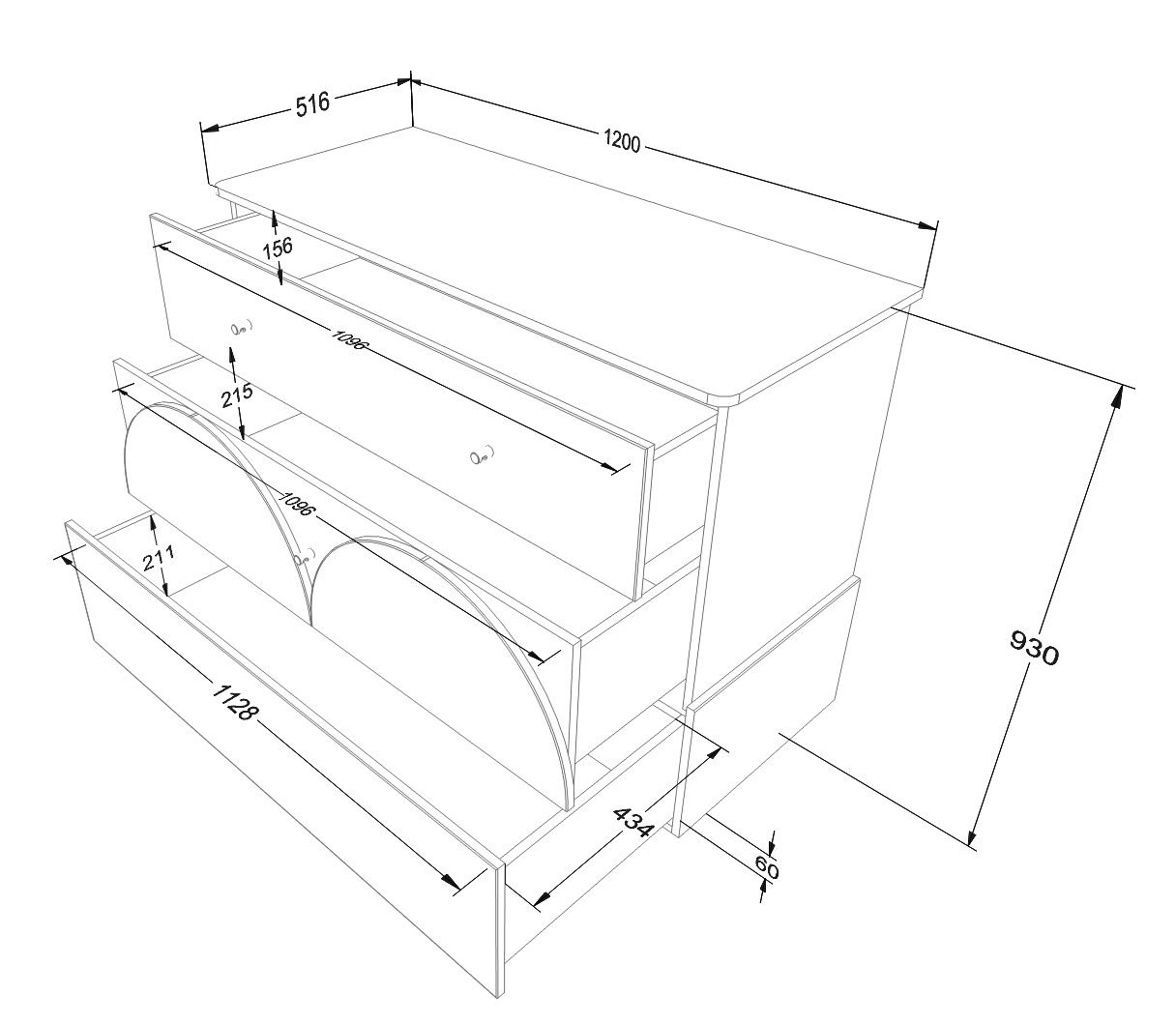 516
1200
156
1096
215
1096
211
1128
434
60
930