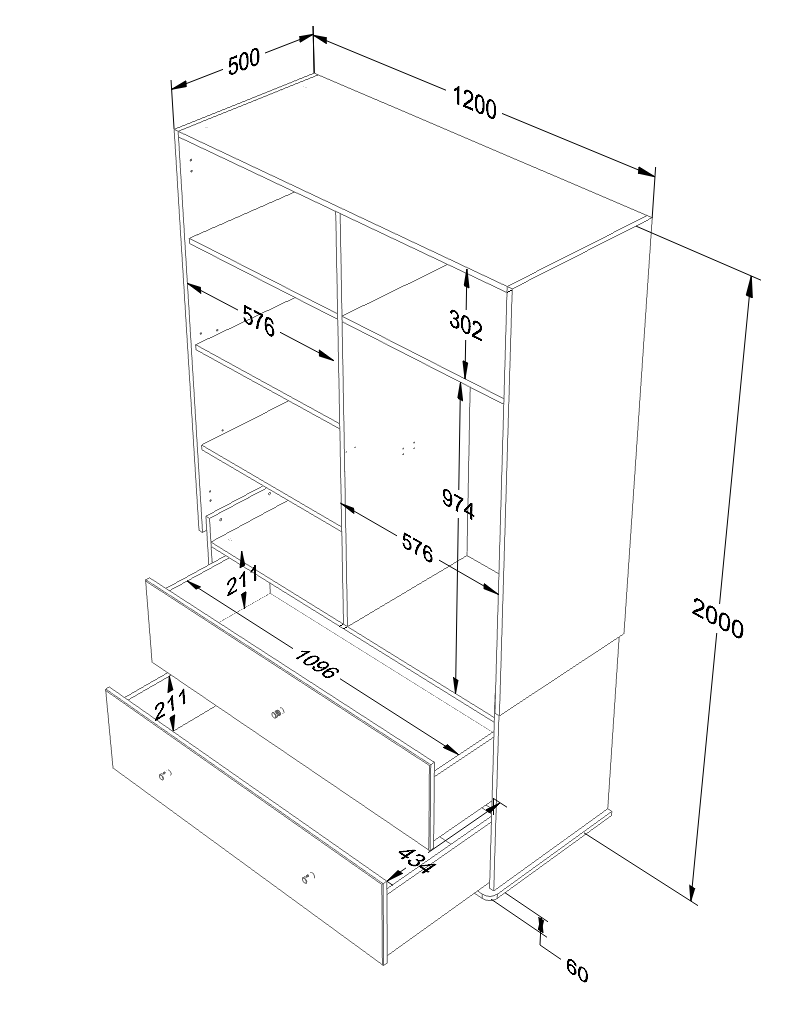 500
1200
576
302
974
576
2000
211
1096
211
434
60