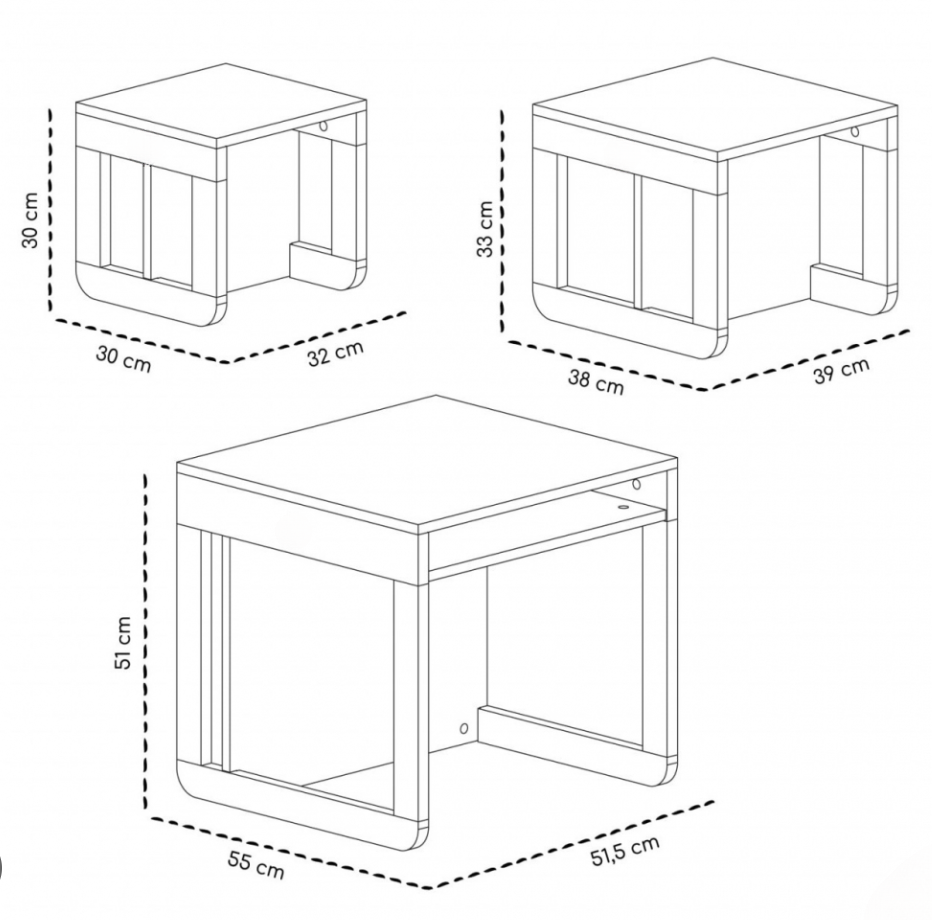 30 cm
30 cm
32 cm
33 cm
38 cm
39 cm
51 cm
55 cm
51,5 cm